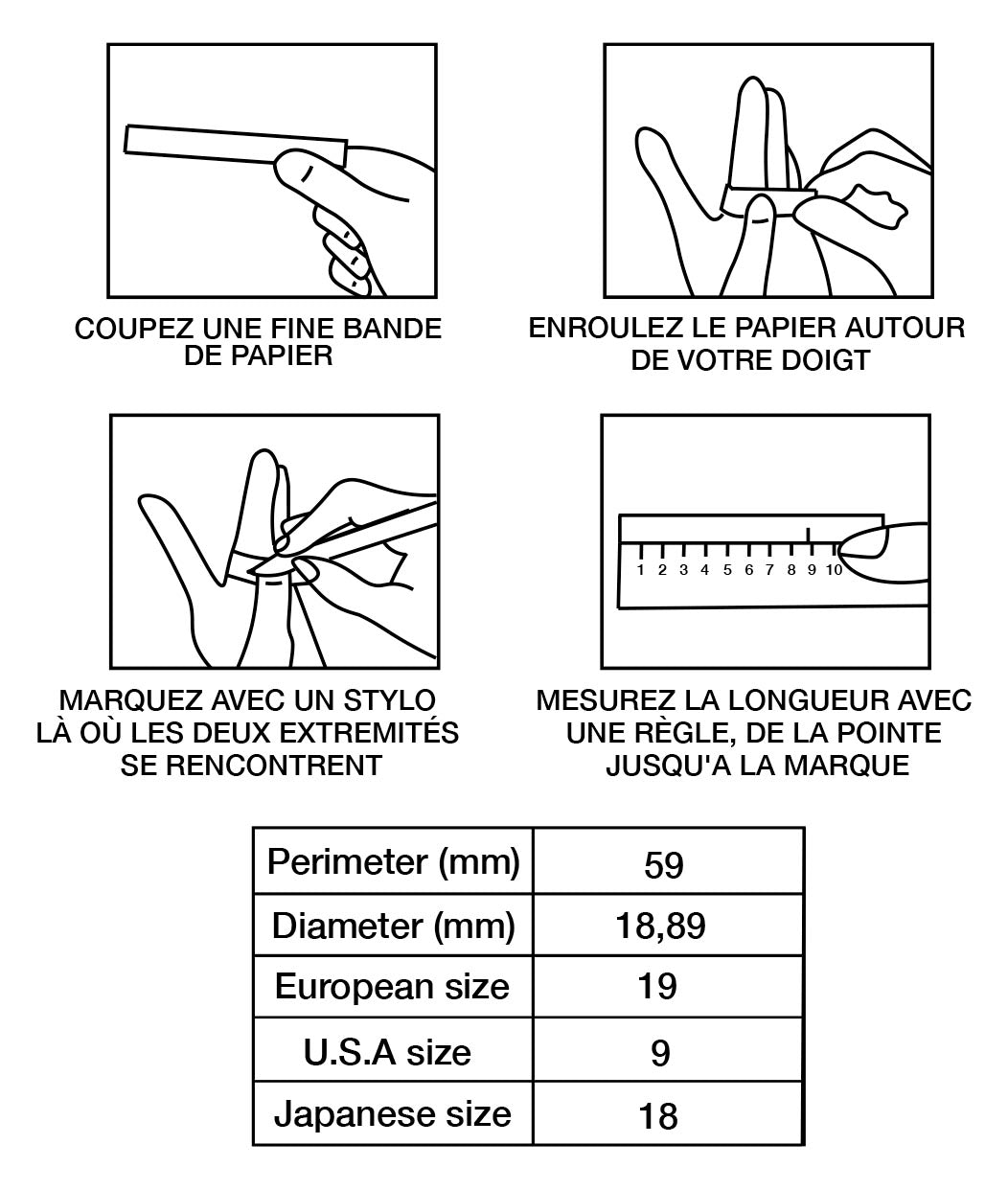 COUPEZ UNE FINE BANDE DE PAPIER

ENROULEZ LE PAPIER AUTOUR DE VOTRE DOIGT

MARQUEZ AVEC UN STYLO LÀ OÙ LES DEUX EXTREMITÉS SE RENCONTRENT

1 2 3 4 5 6 7 8 9 10

MESUREZ LA LONGUEUR AVEC UNE RÈGLE, DE LA POINTE JUSQU'A LA MARQUE

| Perimeter (mm) | 59 |
|---|---|
| Diameter (mm) | 18,89 |
| European size | 19 |
| U.S.A size | 9 |
| Japanese size | 18 |