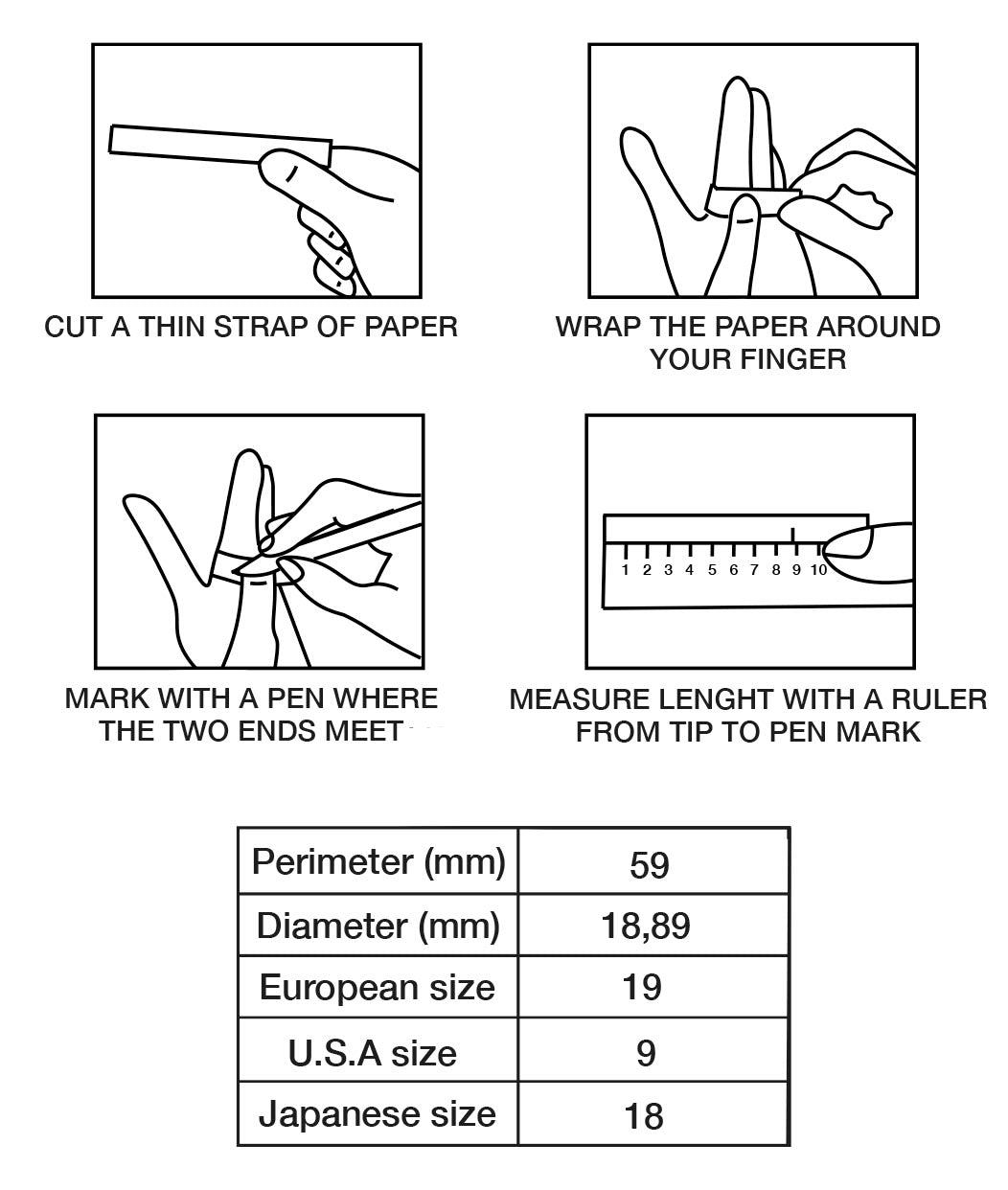 CUT A THIN STRAP OF PAPER

WRAP THE PAPER AROUND YOUR FINGER

MARK WITH A PEN WHERE THE TWO ENDS MEET

1 2 3 4 5 6 7 8 9 10

MEASURE LENGHT WITH A RULER FROM TIP TO PEN MARK

| Perimeter (mm) | 59 |
|---|---|
| Diameter (mm) | 18,89 |
| European size | 19 |
| U.S.A size | 9 |
| Japanese size | 18 |