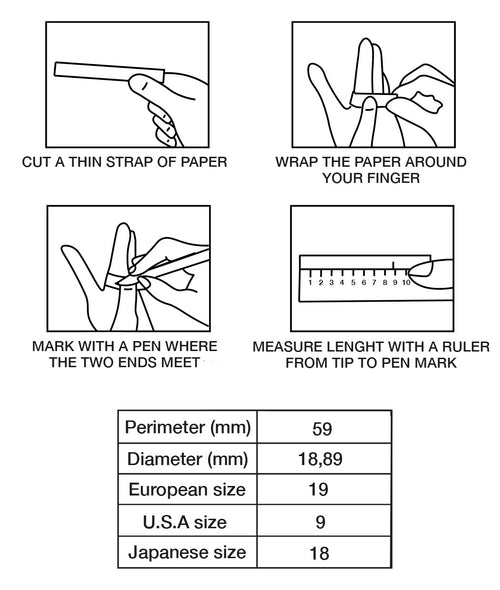 CUT A THIN STRAP OF PAPER

WRAP THE PAPER AROUND YOUR FINGER

MARK WITH A PEN WHERE THE TWO ENDS MEET

1 2 3 4 5 6 7 8 9 10

MEASURE LENGHT WITH A RULER FROM TIP TO PEN MARK

| Perimeter (mm) | 59 |
|---|---|
| Diameter (mm) | 18,89 |
| European size | 19 |
| U.S.A size | 9 |
| Japanese size | 18 |